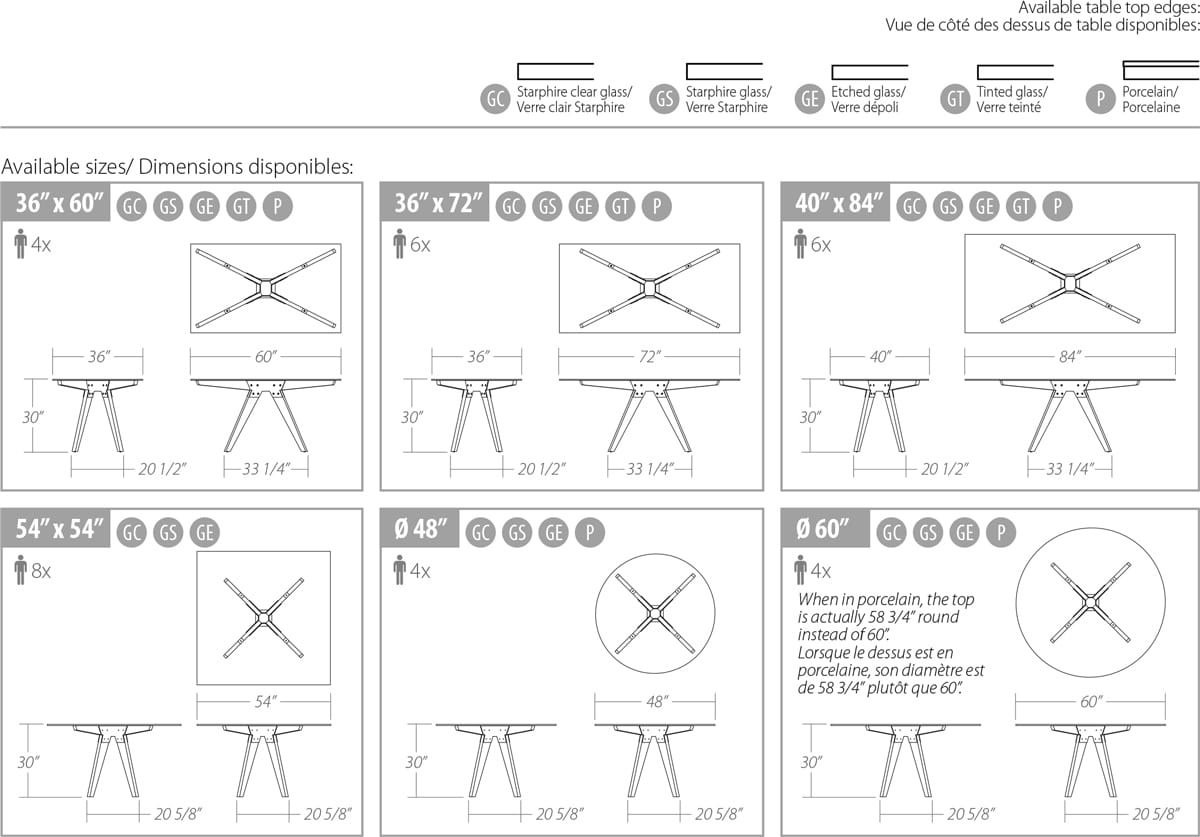 Available table top edges:
Vue de côté des dessus de table disponibles:

GC Starphire clear glass/ Verre clair Starphire
GS Starphire glass/ Verre Starphire
GE Etched glass/ Verre dépoli
GT Tinted glass/ Verre teinté
P Porcelain/ Porcelaine

Available sizes/ Dimensions disponibles:

36" x 60" GC GS GE GT P
4x
36" 60"
30"
20 1/2" 33 1/4"

36" x 72" GC GS GE GT P
6x
36" 72"
30"
20 1/2" 33 1/4"

40" x 84" GC GS GE GT P
6x
40" 84"
30"
20 1/2" 33 1/4"

54" x 54" GC GS GE
8x
54"
30"
20 5/8" 20 5/8"

Ø 48" GC GS GE P
4x
48"
30"
20 5/8" 20 5/8"

Ø 60" GC GS GE P
4x
When in porcelain, the top is actually 58 3/4" round instead of 60".
Lorsque le dessus est en porcelaine, son diamètre est de 58 3/4" plutôt que 60".
60"
30"
20 5/8" 20 5/8"